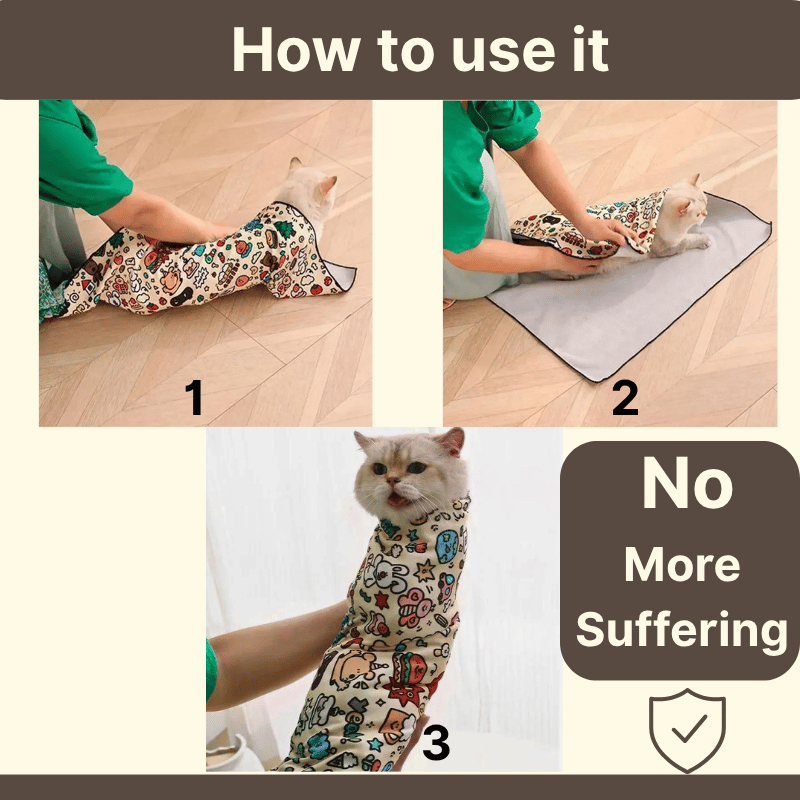 How to use it

1

2

3

No
More
Suffering